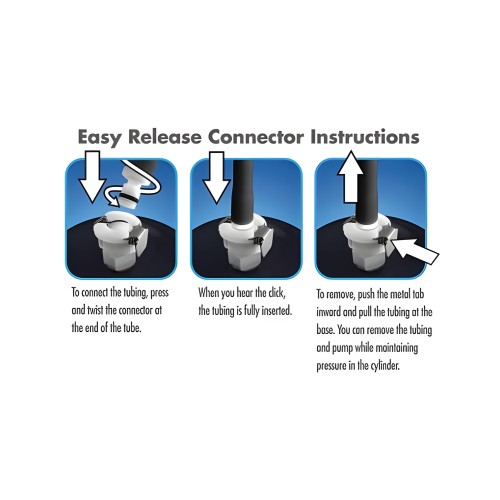 Easy Release Connector Instructions

To connect the tubing, press and twist the connector at the end of the tube.

When you hear the click, the tubing is fully inserted.

To remove, push the metal tab inward and pull the tubing at the base. You can remove the tubing and pump while maintaining pressure in the cylinder.